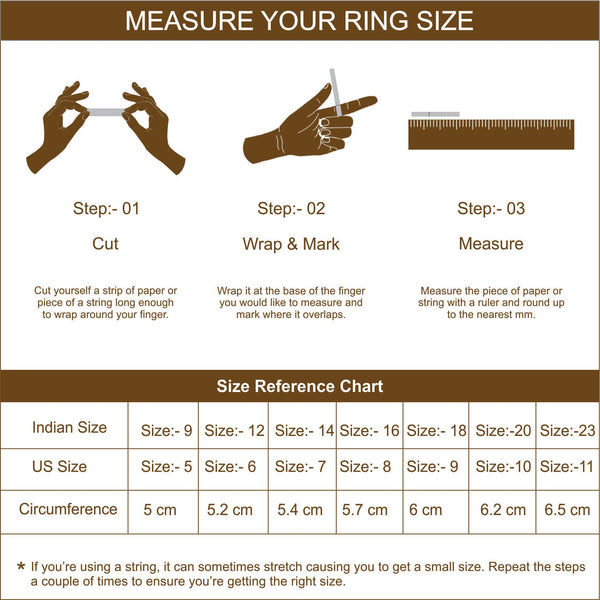 MEASURE YOUR RING SIZE

Step:- 01

Cut

Cut yourself a strip of paper or piece of a string long enough to wrap around your finger.

Step:- 02

Wrap & Mark

Wrap it at the base of the finger you would like to measure and mark where it overlaps.

Step:- 03

Measure

Measure the piece of paper or string with a ruler and round up to the nearest mm.

Size Reference Chart

| Indian Size | Size:- 9 | Size:- 12 | Size:- 14 | Size:- 16 | Size:- 18 | Size:-20 | Size:-23 |
|---|---|---|---|---|---|---|---|
| US Size | Size:- 5 | Size:- 6 | Size:- 7 | Size:- 8 | Size:- 9 | Size:-10 | Size:-11 |
| Circumference | 5 cm | 5.2 cm | 5.4 cm | 5.7 cm | 6 cm | 6.2 cm | 6.5 cm |

* If you're using a string, it can sometimes stretch causing you to get a small size. Repeat the steps a couple of times to ensure you're getting the right size.